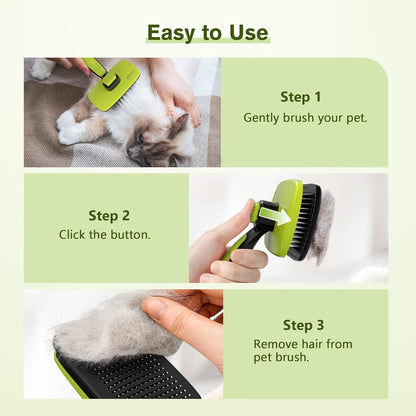 Easy to Use

Step 1
Gently brush your pet.

Step 2
Click the button.

Step 3
Remove hair from pet brush.