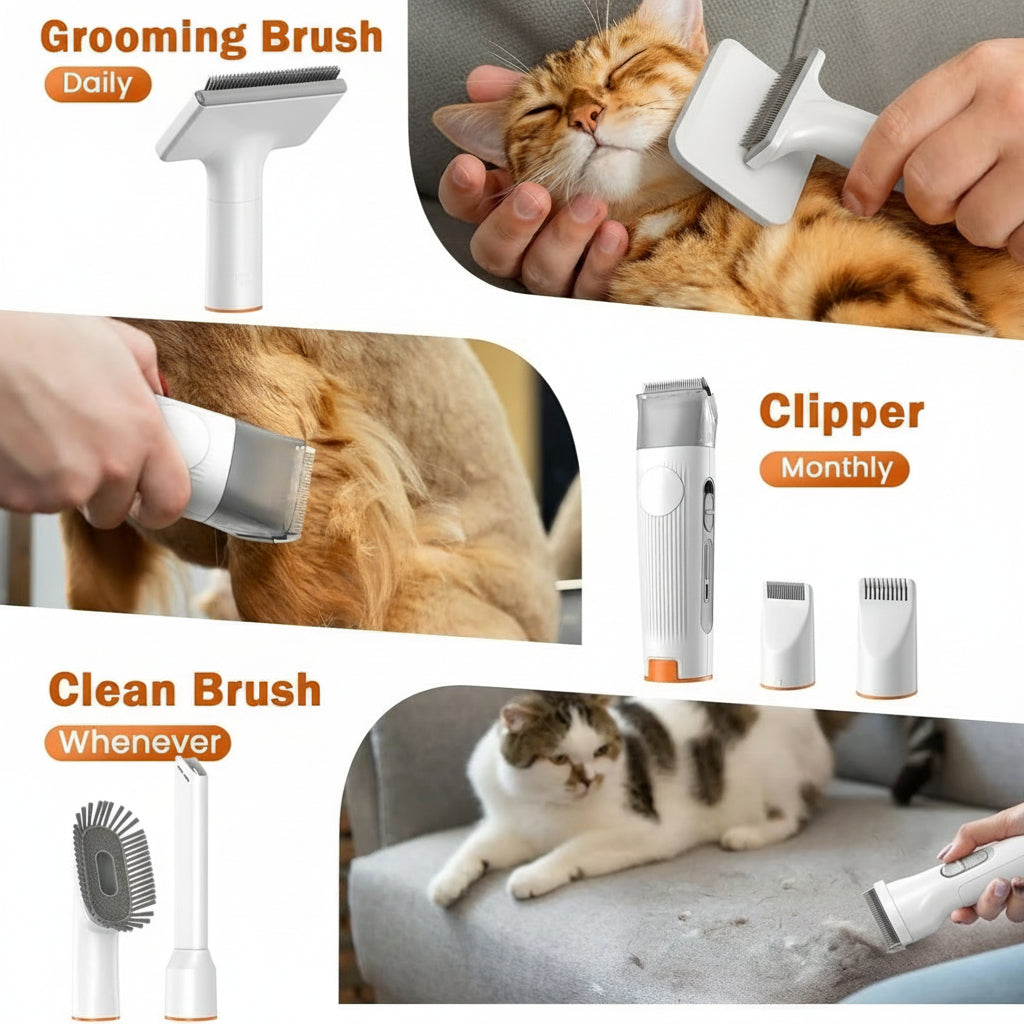 Grooming Brush
Daily

Clipper
Monthly

Clean Brush
Whenever