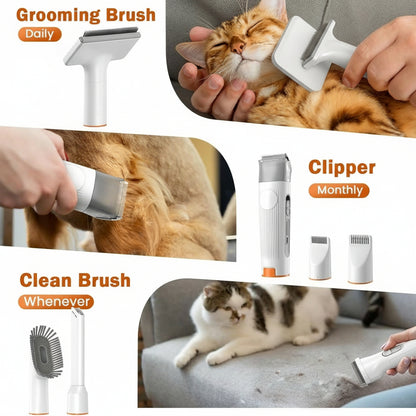 Grooming Brush
Daily

Clipper
Monthly

Clean Brush
Whenever