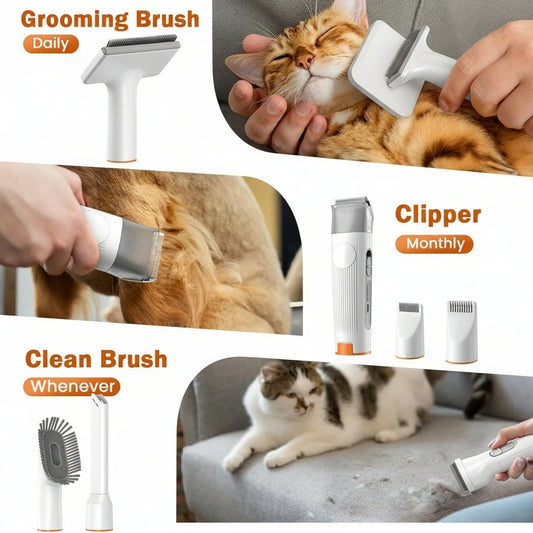 Grooming Brush
Daily

Clipper
Monthly

Clean Brush
Whenever